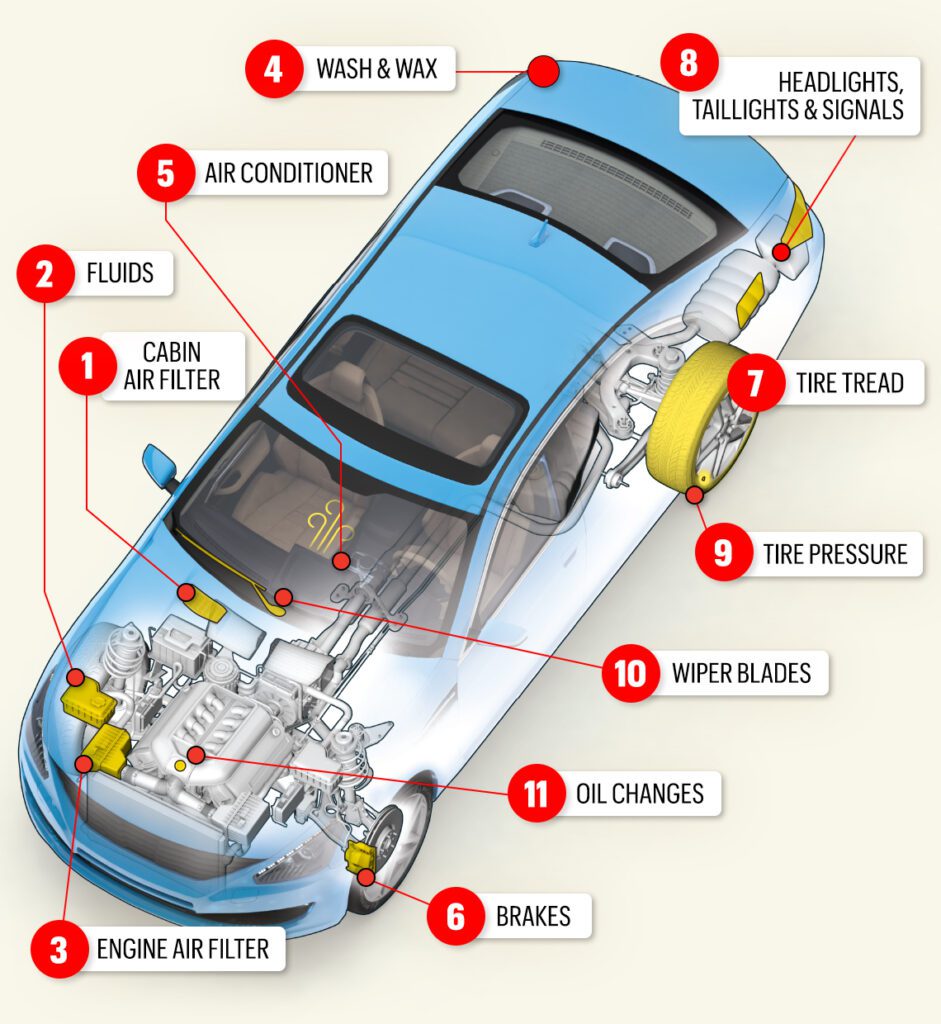 4 WASH & WAX

8 HEADLIGHTS, TAILLIGHTS & SIGNALS

5 AIR CONDITIONER

2 FLUIDS

1 CABIN AIR FILTER

7 TIRE TREAD

9 TIRE PRESSURE

10 WIPER BLADES

11 OIL CHANGES

6 BRAKES

3 ENGINE AIR FILTER